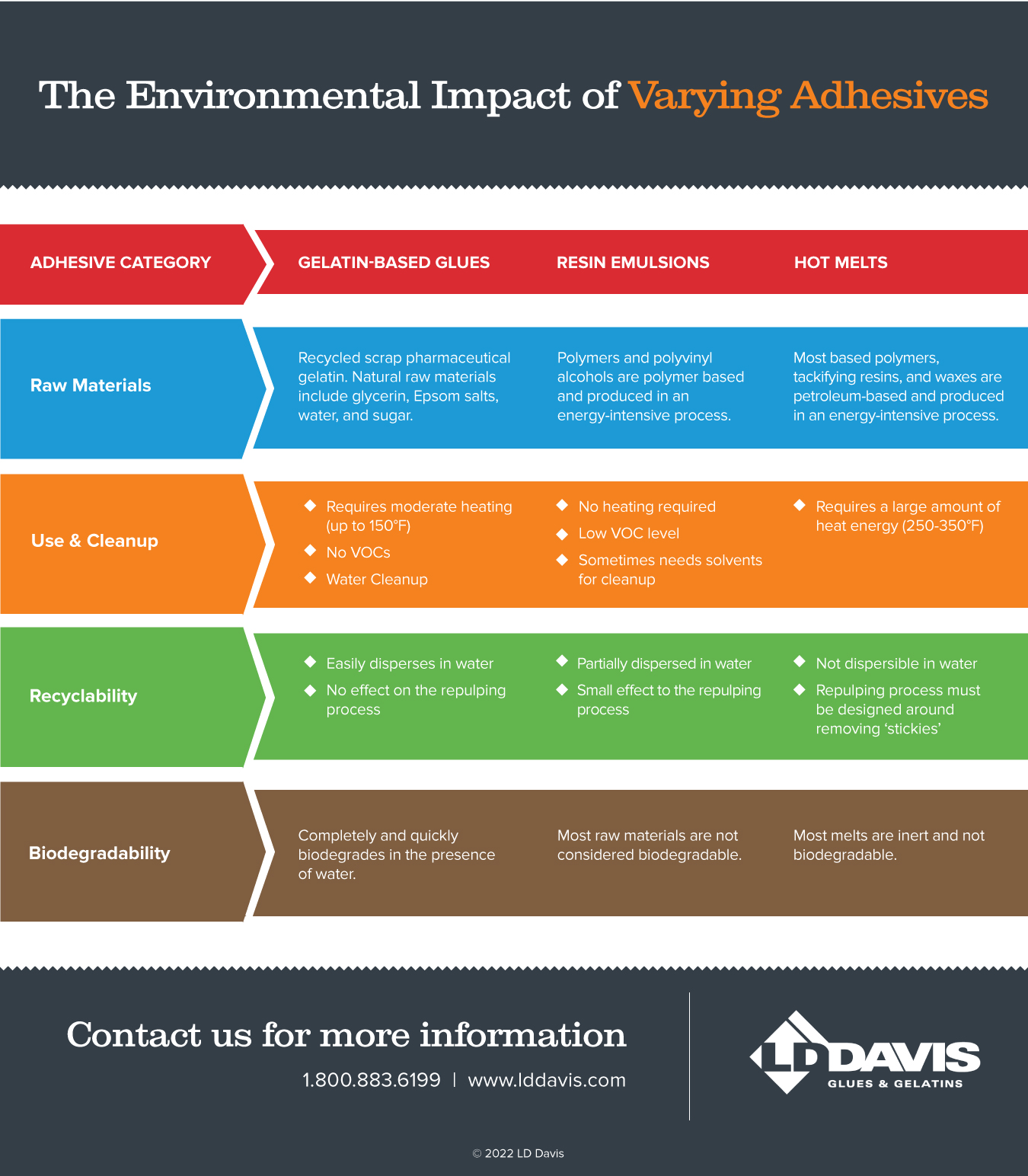 The Environmental Impact of Varying Adhesives

| ADHESIVE CATEGORY | GELATIN-BASED GLUES | RESIN EMULSIONS | HOT MELTS |
|---|---|---|---|
| Raw Materials | Recycled scrap pharmaceutical gelatin. Natural raw materials include glycerin, Epsom salts, water, and sugar. | Polymers and polyvinyl alcohols are polymer based and produced in an energy-intensive process. | Most based polymers, tackifying resins, and waxes are petroleum-based and produced in an energy-intensive process. |
| Use & Cleanup | ◆ Requires moderate heating (up to 150°F) ◆ No VOCs ◆ Water Cleanup | ◆ No heating required ◆ Low VOC level ◆ Sometimes needs solvents for cleanup | ◆ Requires a large amount of heat energy (250-350°F) |
| Recyclability | ◆ Easily disperses in water ◆ No effect on the repulping process | ◆ Partially dispersed in water ◆ Small effect to the repulping process | ◆ Not dispersible in water ◆ Repulping process must be designed around removing 'stickies' |
| Biodegradability | Completely and quickly biodegrades in the presence of water. | Most raw materials are not considered biodegradable. | Most melts are inert and not biodegradable. |

Contact us for more information
1.800.883.6199 | www.lddavis.com

LD DAVIS
GLUES & GELATINS

© 2022 LD Davis