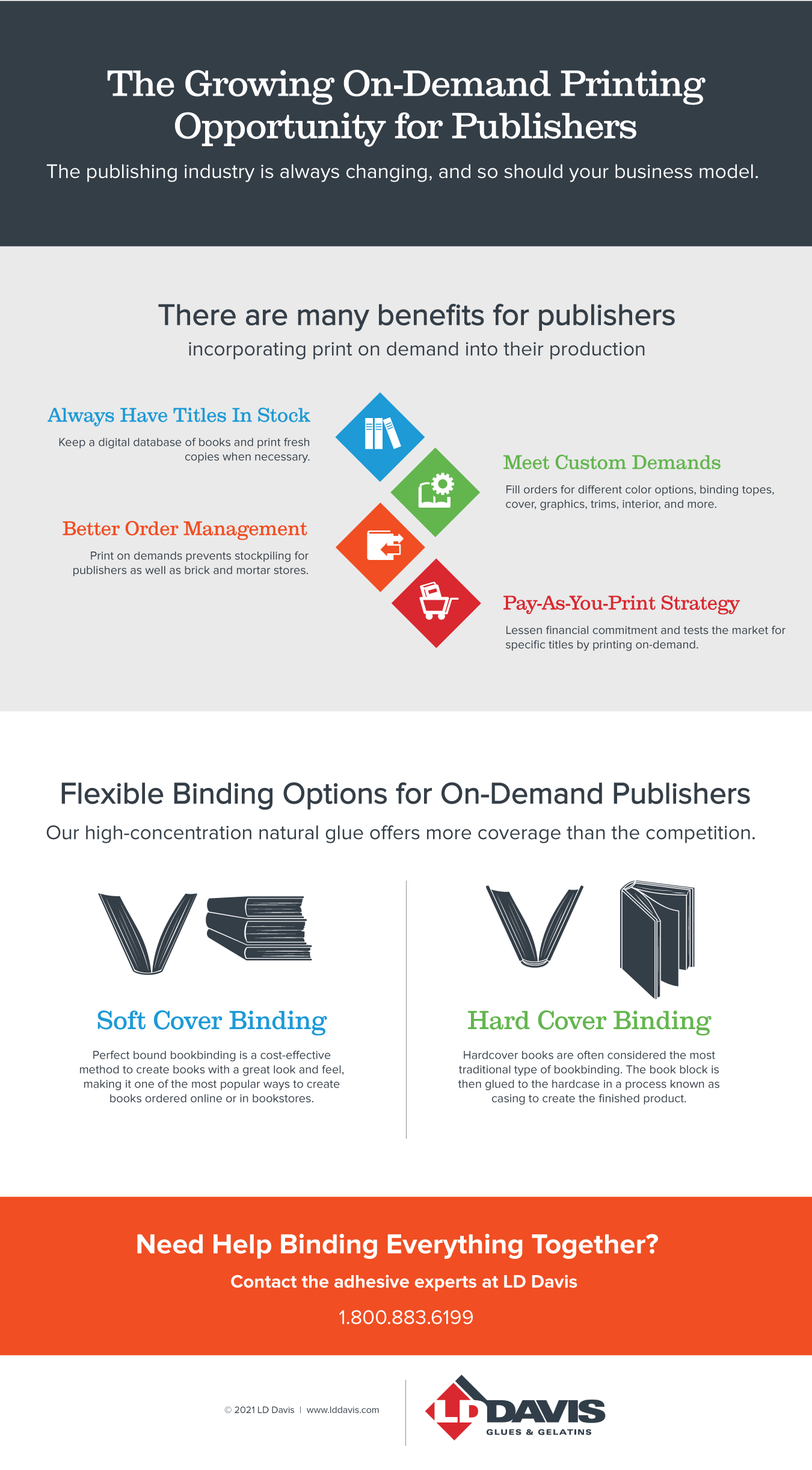 The Growing On-Demand Printing Opportunity for Publishers

The publishing industry is always changing, and so should your business model.

There are many benefits for publishers

incorporating print on demand into their production

Always Have Titles In Stock

Keep a digital database of books and print fresh copies when necessary.

Meet Custom Demands

Fill orders for different color options, binding topes, cover, graphics, trims, interior, and more.

Better Order Management

Print on demands prevents stockpiling for publishers as well as brick and mortar stores.

Pay-As-You-Print Strategy

Lessen financial commitment and tests the market for specific titles by printing on-demand.

Flexible Binding Options for On-Demand Publishers

Our high-concentration natural glue offers more coverage than the competition.

Soft Cover Binding

Perfect bound bookbinding is a cost-effective method to create books with a great look and feel, making it one of the most popular ways to create books ordered online or in bookstores.

Hard Cover Binding

Hardcover books are often considered the most traditional type of bookbinding. The book block is then glued to the hardcase in a process known as casing to create the finished product.

Need Help Binding Everything Together?

Contact the adhesive experts at LD Davis

1.800.883.6199

© 2021 LD Davis | www.lddavis.com

LD DAVIS GLUES & GELATINS